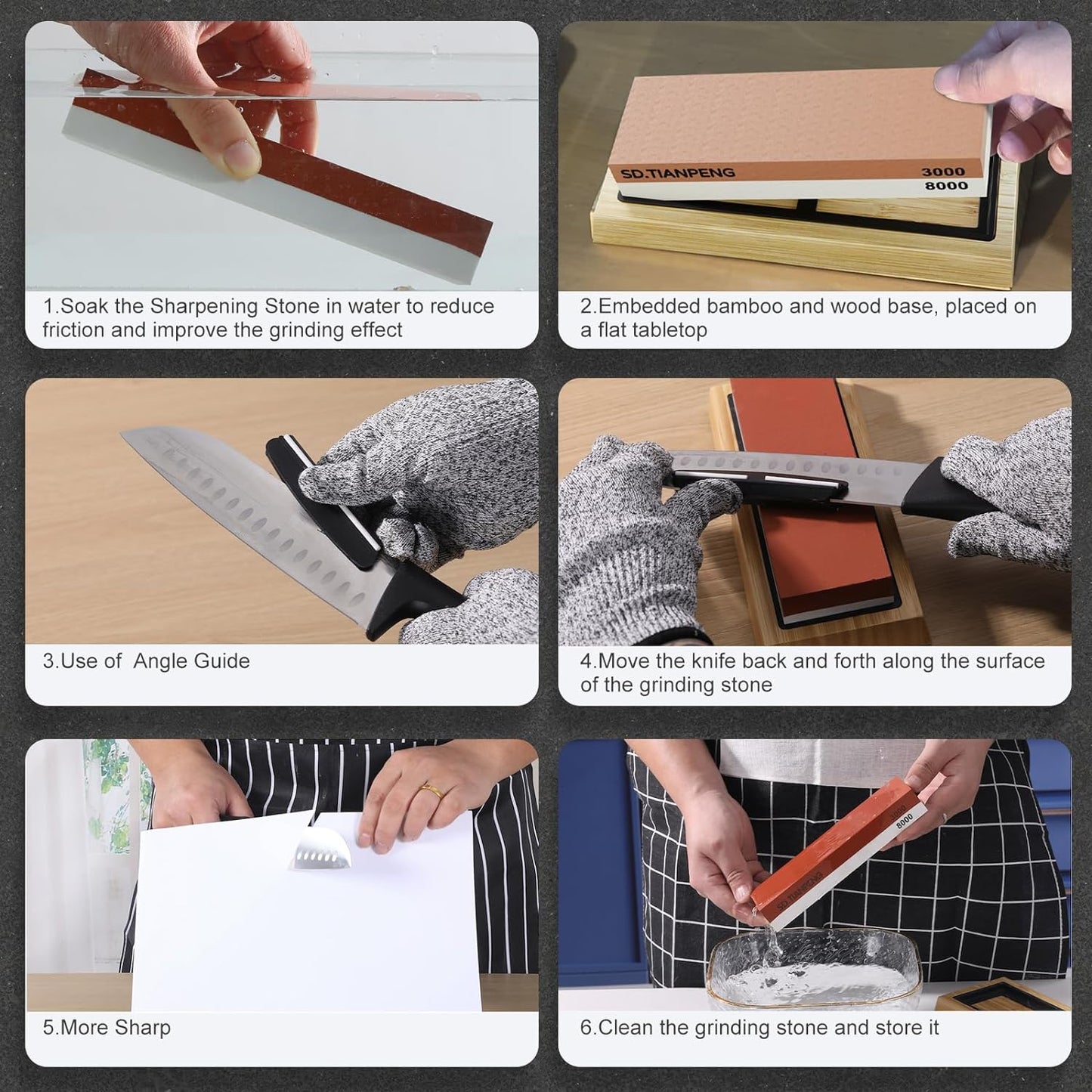 1.Soak the Sharpening Stone in water to reduce friction and improve the grinding effect

SD.TIANPENG 3000 8000

2.Embedded bamboo and wood base, placed on a flat tabletop

3.Use of  Angle Guide

4.Move the knife back and forth along the surface of the grinding stone

5.More Sharp

SD.TIANPENG 3000 8000

6.Clean the grinding stone and store it